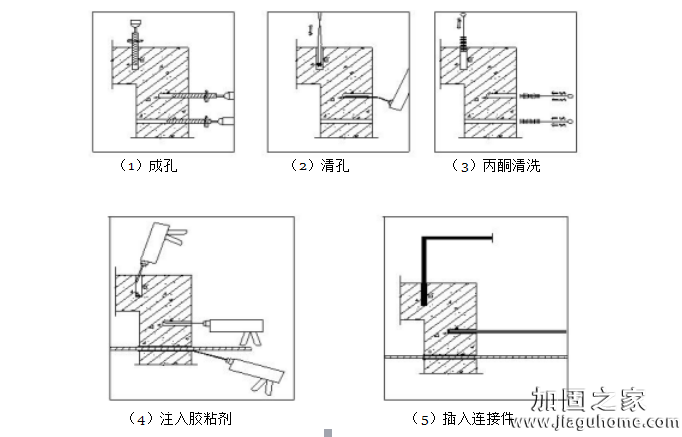 （1）成孔

（2）清孔

（3）丙酮清洗

（4）注入胶粘剂

（5）插入连接件

加固之家
www.jiaguhome.com